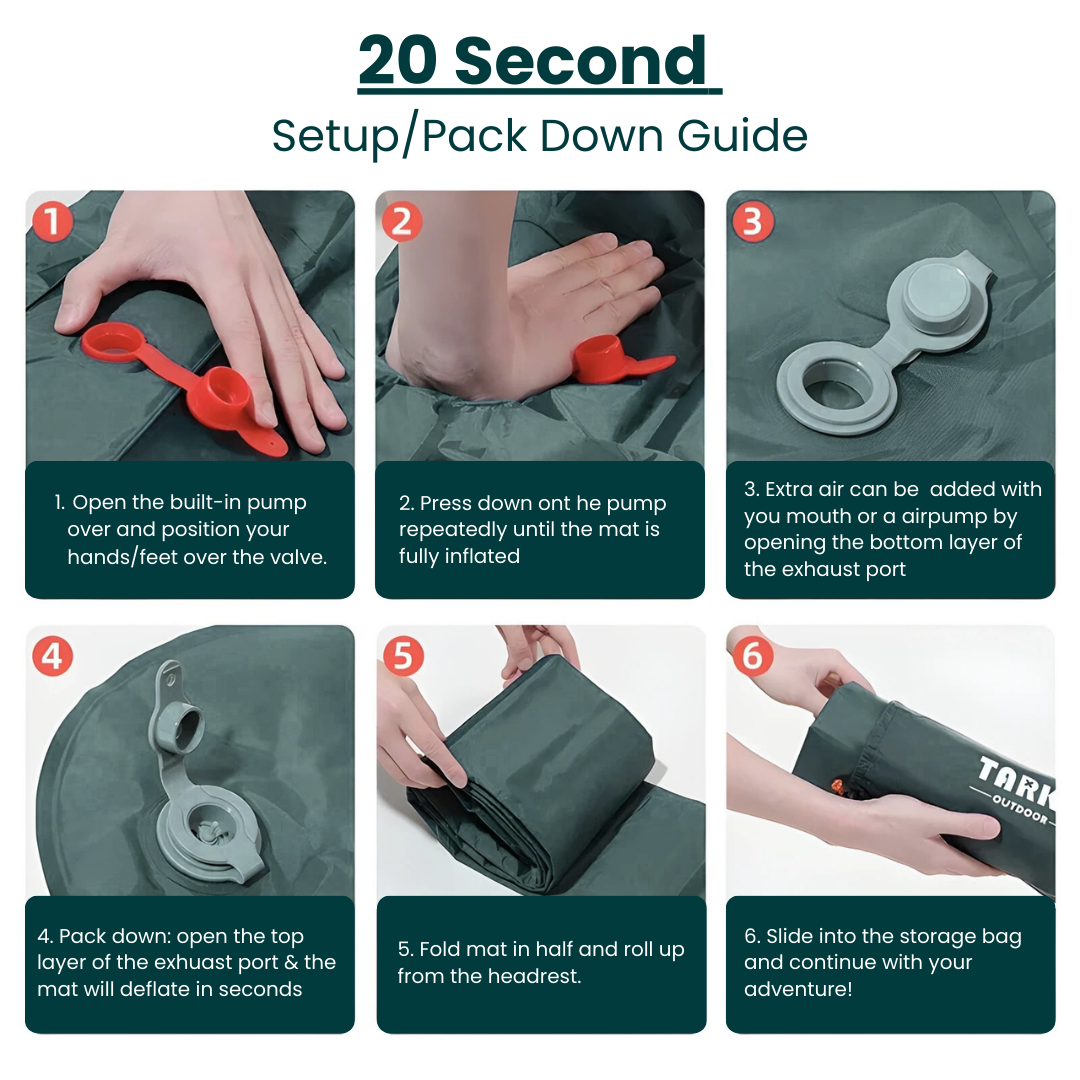 20 Second

Setup/Pack Down Guide

1

1. Open the built-in pump over and position your hands/feet over the valve.

2

2. Press down ont he pump repeatedly until the mat is fully inflated

3

3. Extra air can be added with you mouth or a airpump by opening the bottom layer of the exhaust port

4

4. Pack down: open the top layer of the exhuast port & the mat will deflate in seconds

5

5. Fold mat in half and roll up from the headrest.

6

TARK OUTDOOR

6. Slide into the storage bag and continue with your adventure!